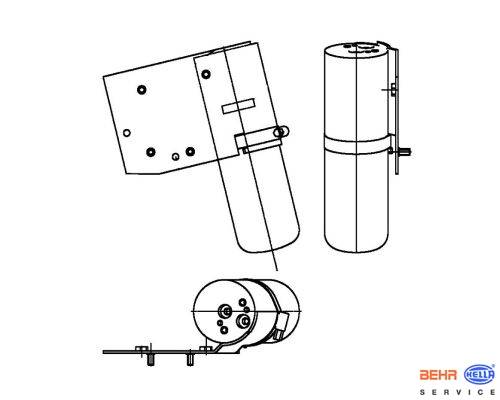 BEHR HELLA
SERVICE