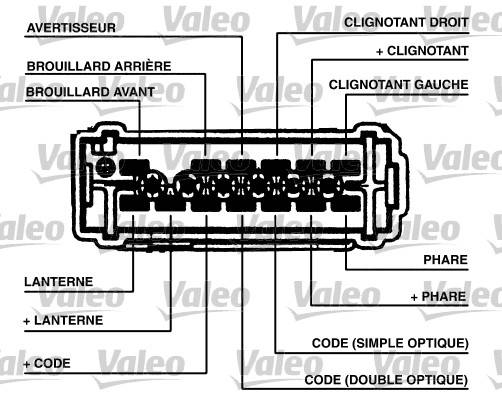 AVERTISSEUR
BROUILLARD ARRIÈRE
BROUILLARD AVANT

CLIGNOTANT DROIT
+ CLIGNOTANT
CLIGNOTANT GAUCHE

LANTERNE
+ LANTERNE
+ CODE

PHARE
+ PHARE
CODE (SIMPLE OPTIQUE)
CODE (DOUBLE OPTIQUE)

Valeo