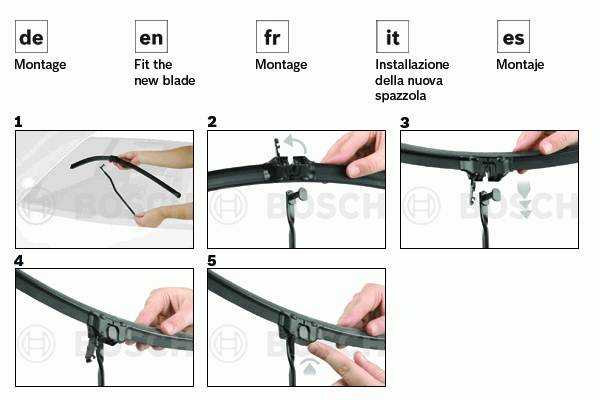 de
Montage

en
Fit the new blade

fr
Montage

it
Installazione della nuova spazzola

es
Montaje

1

BOSCH

2

BOSCH

3

BOSCH

4

BOSCH

5

BOSCH