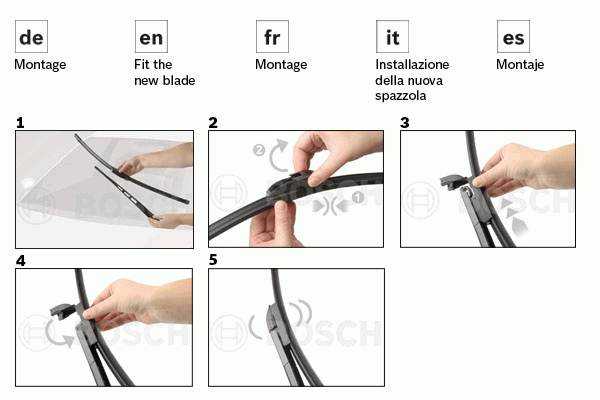 de
Montage

en
Fit the new blade

fr
Montage

it
Installazione della nuova spazzola

es
Montaje

1
BOSCH

2
2
1
BOSCH

3
BOSCH

4
BOSCH

5
BOSCH