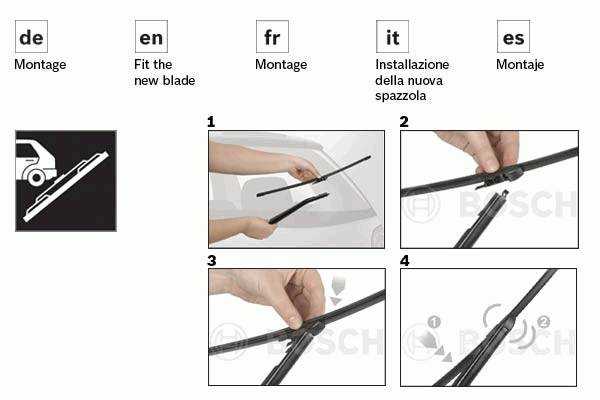 de
Montage

en
Fit the new blade

fr
Montage

it
Installazione della nuova spazzola

es
Montaje

1

2

BOSCH

3

BOSCH

4

1

2

BOSCH