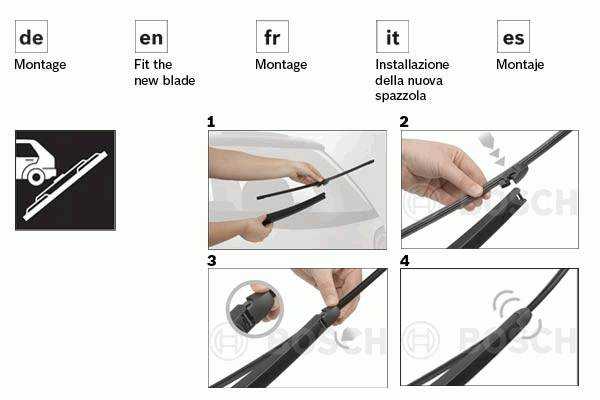 de
Montage

en
Fit the new blade

fr
Montage

it
Installazione della nuova spazzola

es
Montaje

1

2

BOSCH

3

BOSCH

4

BOSCH