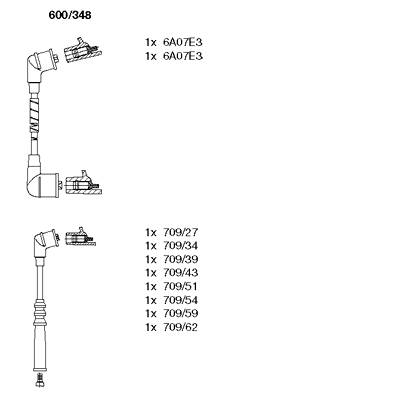 600/348

1x 6A07E3
1x 6A07E3

1x 709/27
1x 709/34
1x 709/39
1x 709/43
1x 709/51
1x 709/54
1x 709/59
1x 709/62