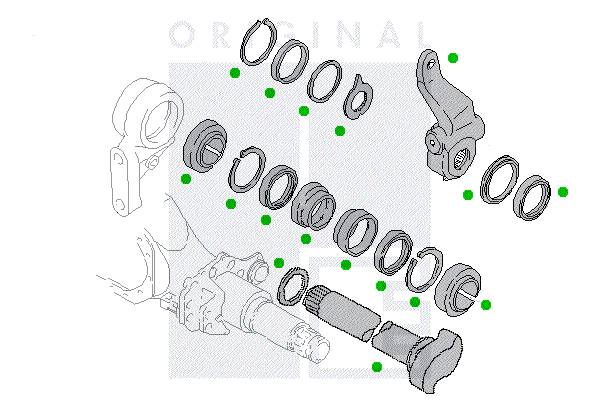 ORIGINAL