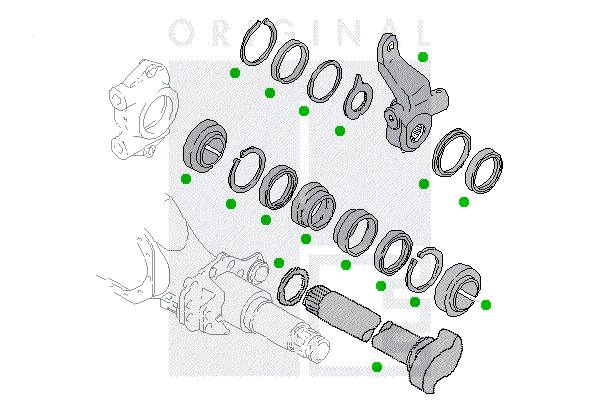 ORIGINAL