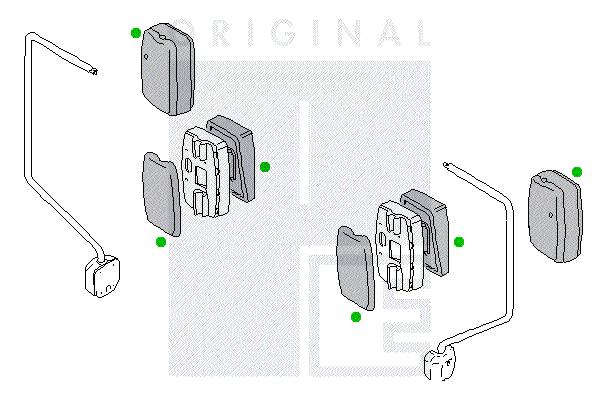 ORIGINAL