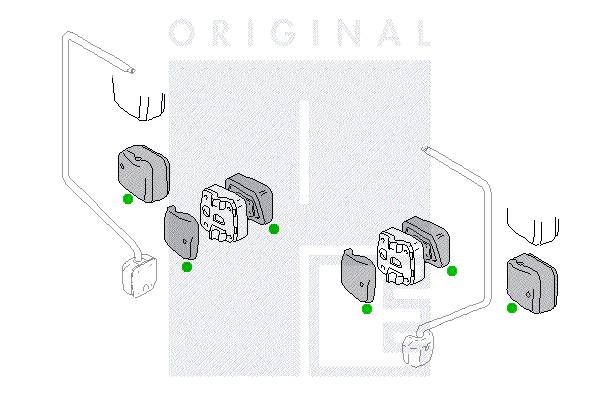 ORIGINAL