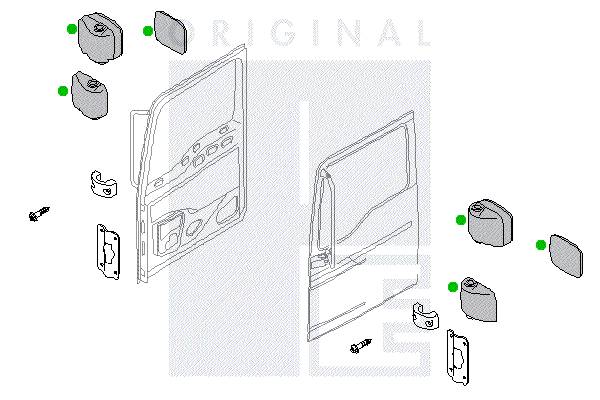 ORIGINAL