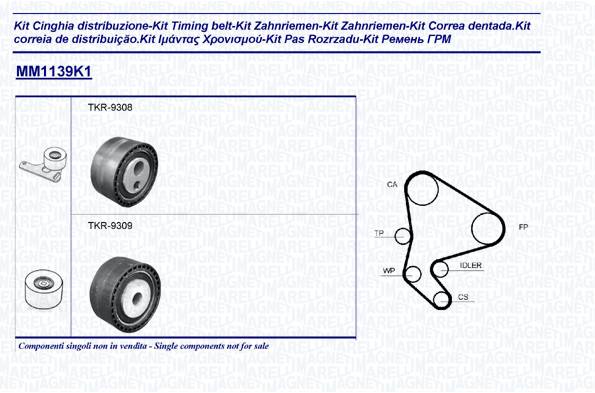 Kit Cinghia distribuzione-Kit Timing belt-Kit Zahnriemen-Kit Zahnriemen-Kit Correa dentada.Kit correia de distribuição.Kit Ιμάντας Χρονισμού-Kit Pas Rozrzadu-Kit Ремень ГРМ

MM1139K1

TKR-9308

TKR-9309

CA

FP

TP

WP

IDLER

CS

Componenti singoli non in vendita - Single components not for sale