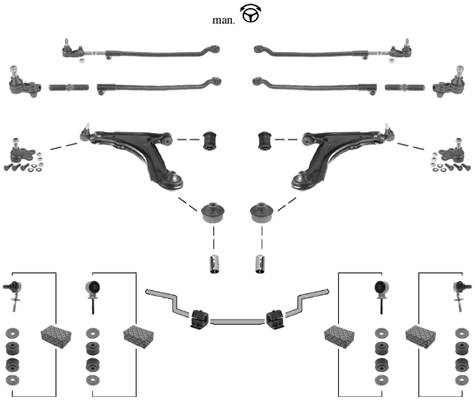 man.