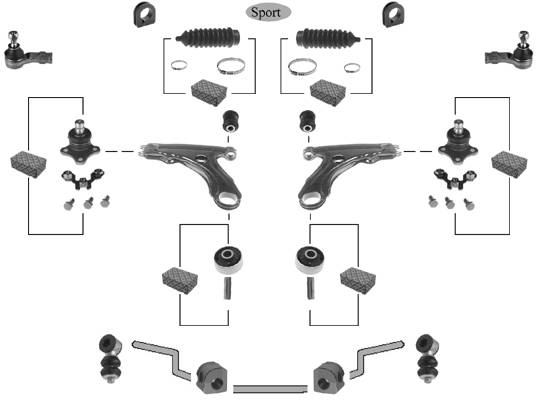 Sport