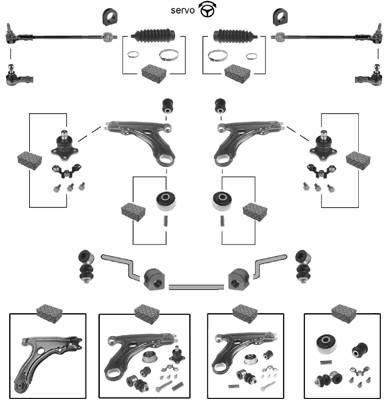 servo