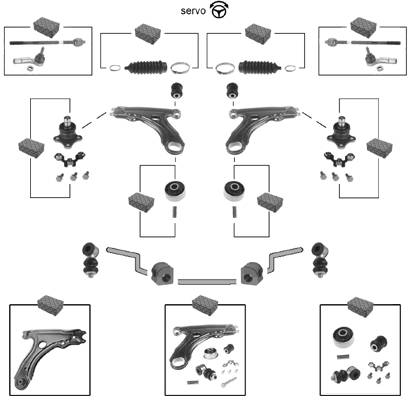 servo