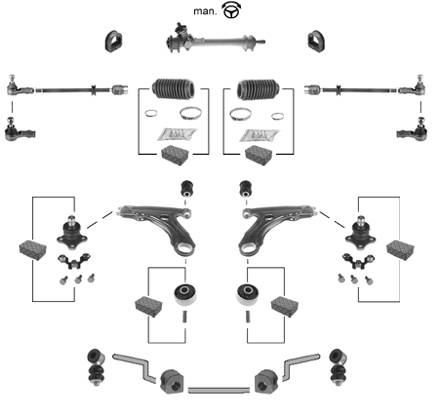 man.