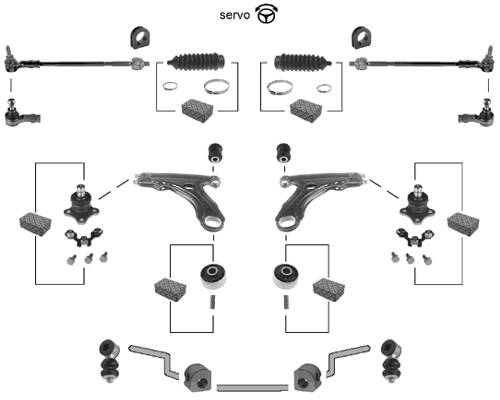 servo