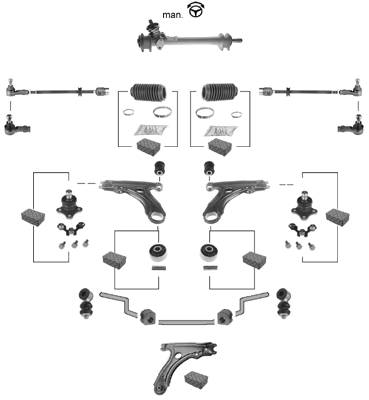 man.