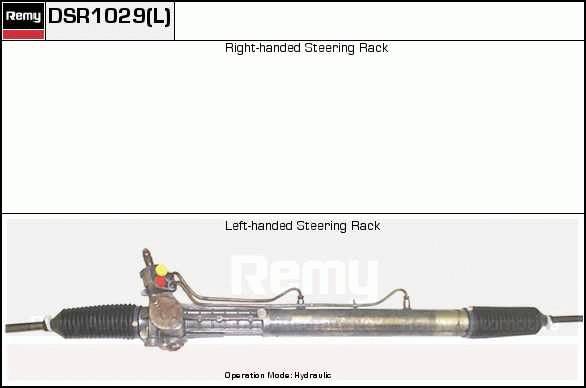 Remy
DSR1029(L)

Right-handed Steering Rack

Left-handed Steering Rack

Remy

Operation Mode: Hydraulic