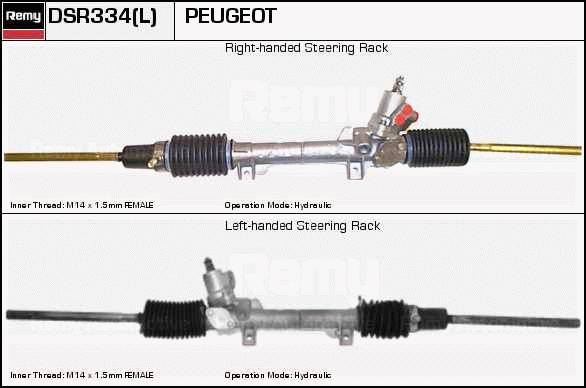 Remy DSR334(L) PEUGEOT

Right-handed Steering Rack

Remy

Inner Thread: M14 x 1.5mm FEMALE

Operation Mode: Hydraulic

Left-handed Steering Rack

Remy

Inner Thread: M14 x 1.5mm FEMALE

Operation Mode: Hydraulic