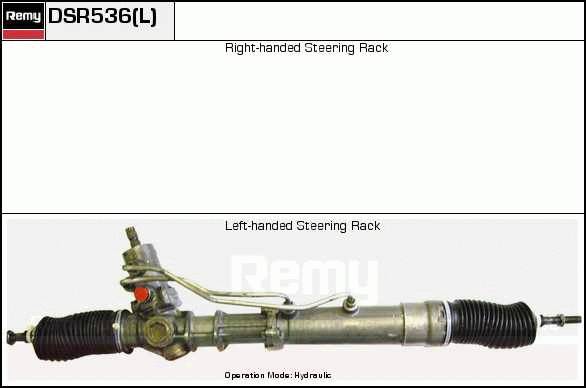 Remy DSR536(L)

Right-handed Steering Rack

Left-handed Steering Rack

Remy

Operation Mode: Hydraulic