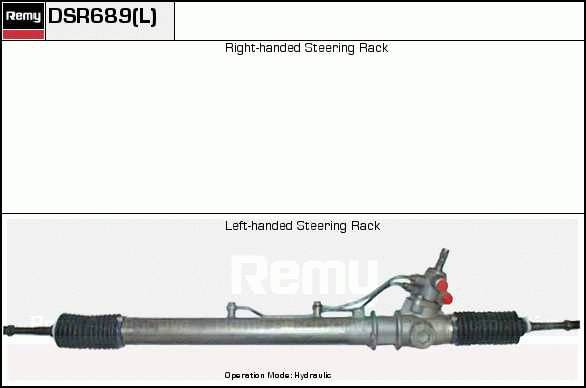 Remy DSR689(L)

Right-handed Steering Rack

Left-handed Steering Rack

Remy

Operation Mode: Hydraulic