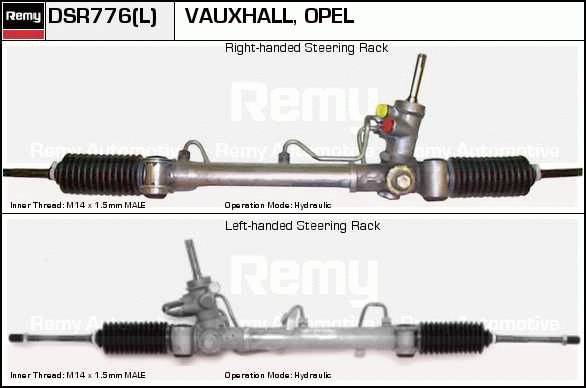 Remy DSR776(L) VAUXHALL, OPEL

Right-handed Steering Rack

Remy

Remy Automotive Remy Automotive Remy Automotive

Inner Thread: M14 x 1.5mm MALE

Operation Mode: Hydraulic

Left-handed Steering Rack

Remy

Remy Automotive Remy Automotive Remy Automotive

Inner Thread: M14 x 1.5mm MALE

Operation Mode: Hydraulic