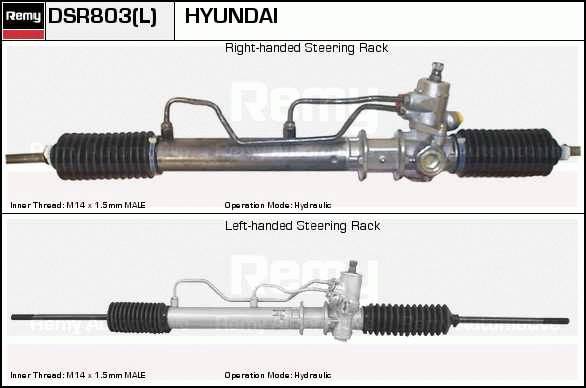 Remy DSR803(L) HYUNDAI

Right-handed Steering Rack

Remy

Inner Thread: M14 x 1.5mm MALE

Operation Mode: Hydraulic

Left-handed Steering Rack

Remy

Inner Thread: M14 x 1.5mm MALE

Operation Mode: Hydraulic