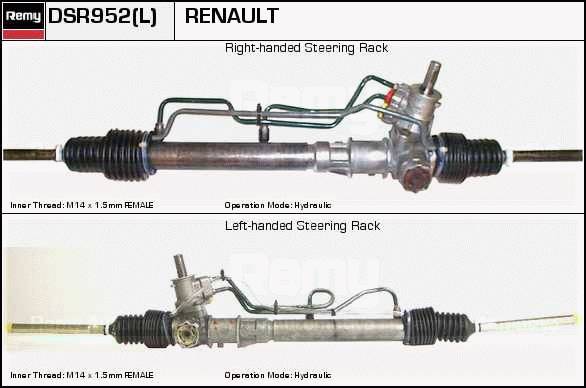 Remy DSR952(L) RENAULT

Right-handed Steering Rack

Remy

Inner Thread: M14 x 1.5mm FEMALE

Operation Mode: Hydraulic

Left-handed Steering Rack

Remy

Inner Thread: M14 x 1.5mm FEMALE

Operation Mode: Hydraulic