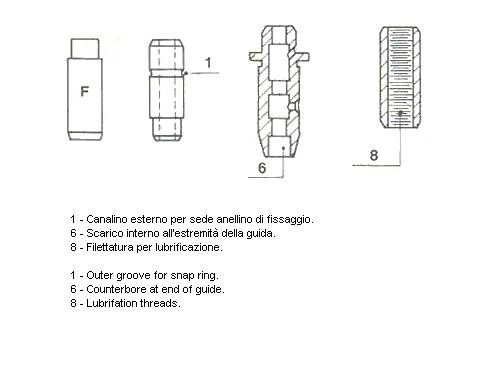 F

1

6

8

1 - Canalino esterno per sede anellino di fissaggio.
6 - Scarico interno all'estremità della guida.
8 - Filettatura per lubrificazione.

1 - Outer groove for snap ring.
6 - Counterbore at end of guide.
8 - Lubrifation threads.