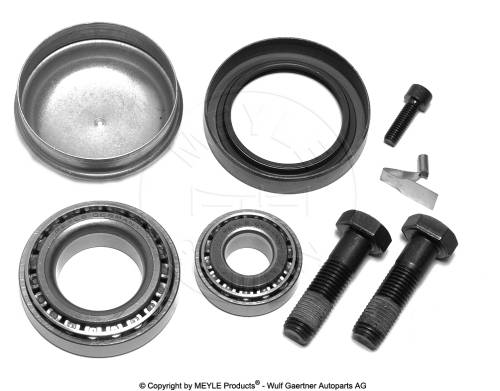 © Copyright by MEYLE Products® - Wulf Gaertner Autoparts AG