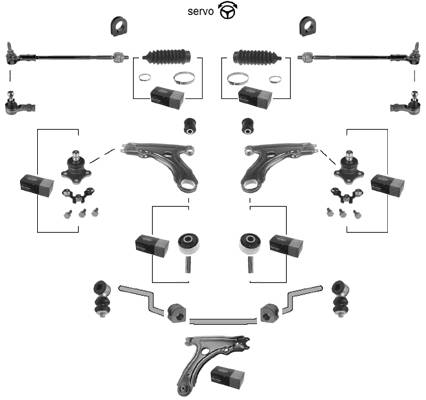 servo