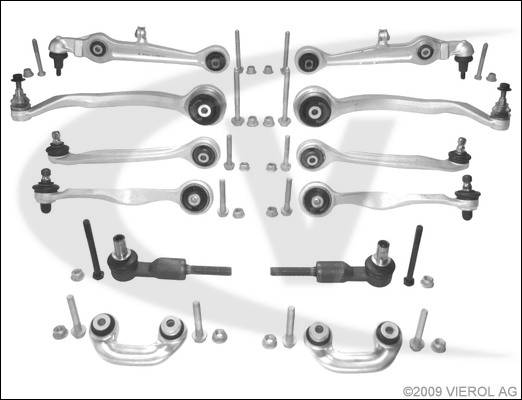 ©2009 VIEROL AG