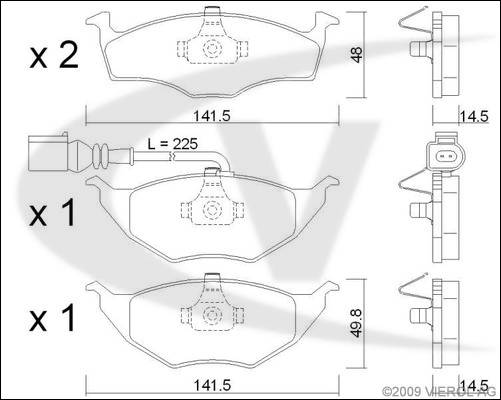 x 2

48

141.5

14.5

L = 225

x 1

x 1

49.8

141.5

14.5

©2009 VIEROL AG