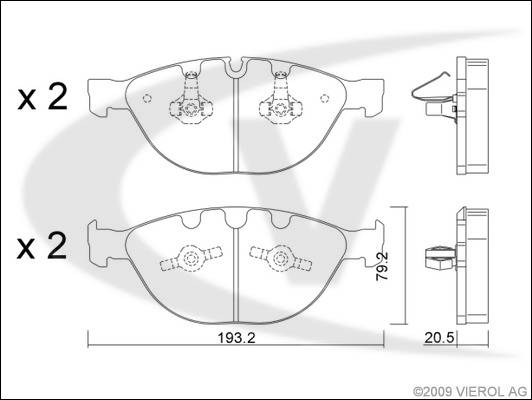 x 2

x 2

79.2

193.2

20.5

©2009 VIEROL AG