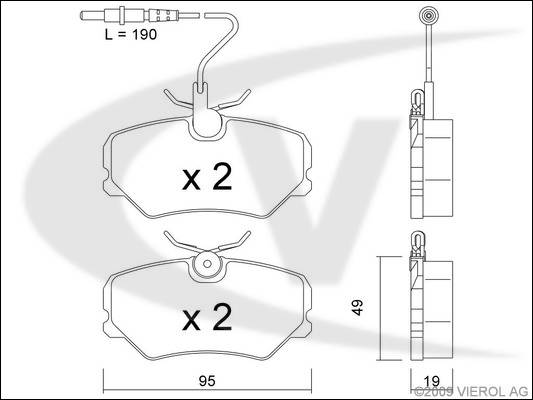 L = 190

x 2

x 2

49

95

19

©2009 VIEROL AG