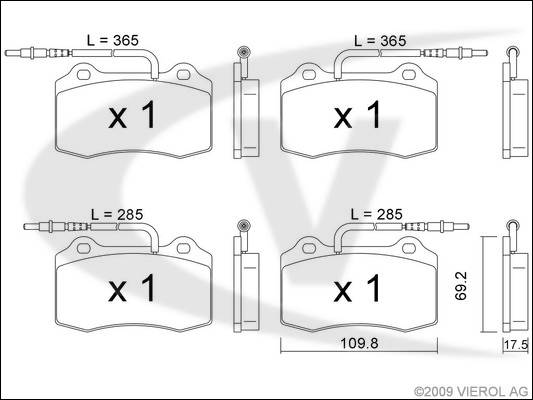 L = 365

x 1

L = 365

x 1

L = 285

x 1

L = 285

x 1

69.2

109.8

17.5

©2009 VIEROL AG